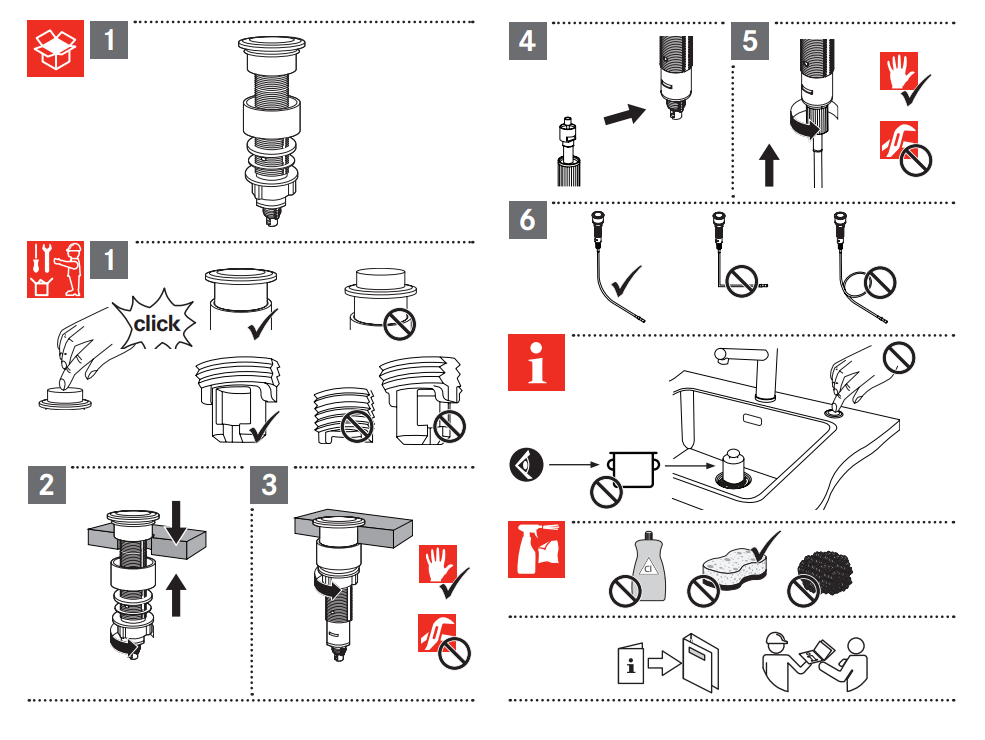 1

1

click

2

3

4

5

6

i

Cl

i